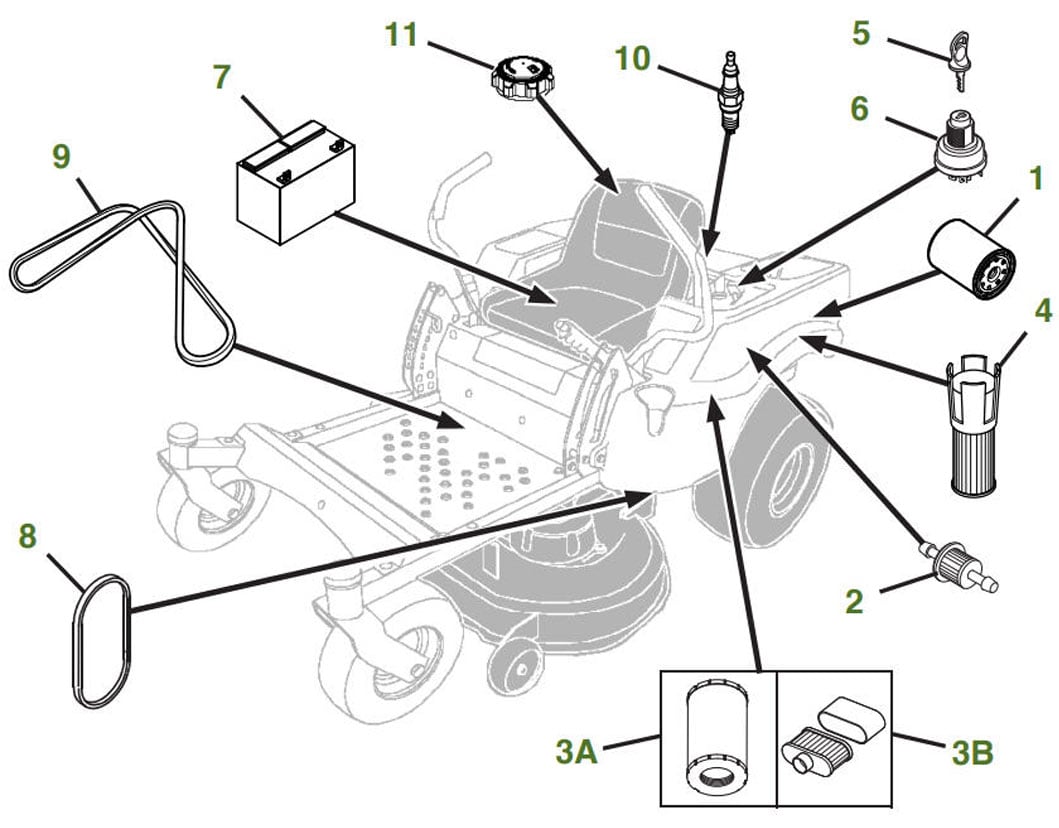 11
10
5
7
6
9
1
4
8
2
3A
3B