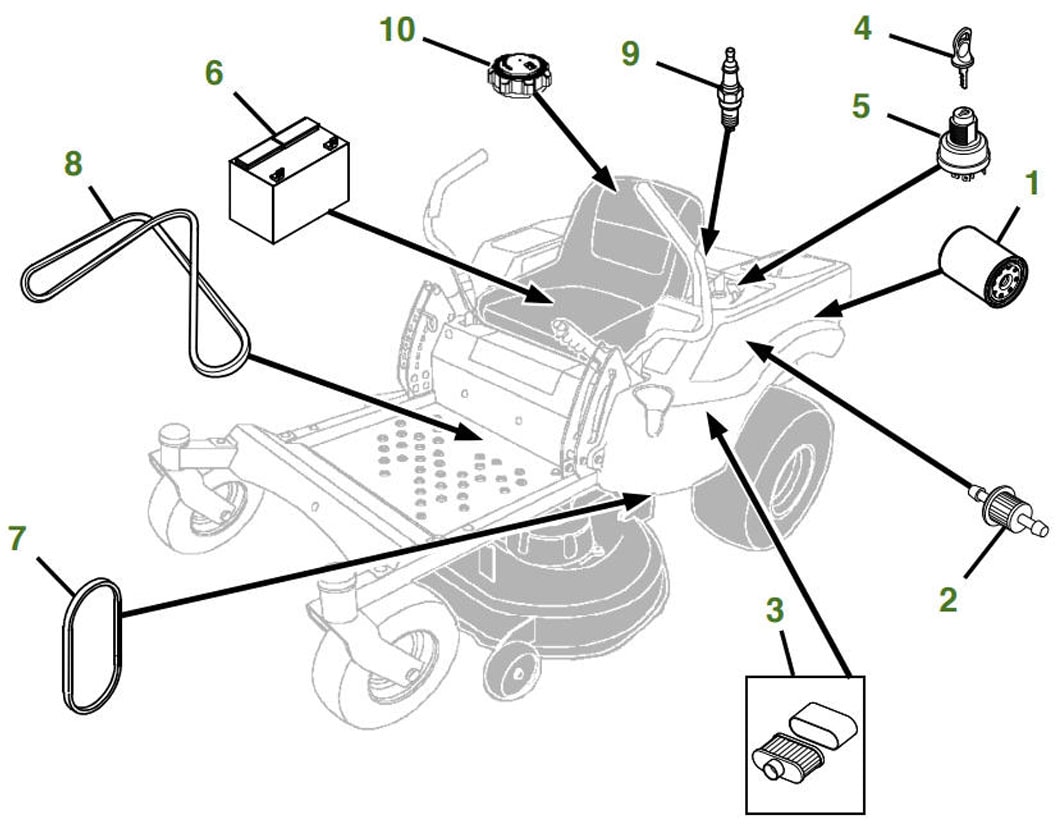 10
9
4
6
5
8
1
7
2
3