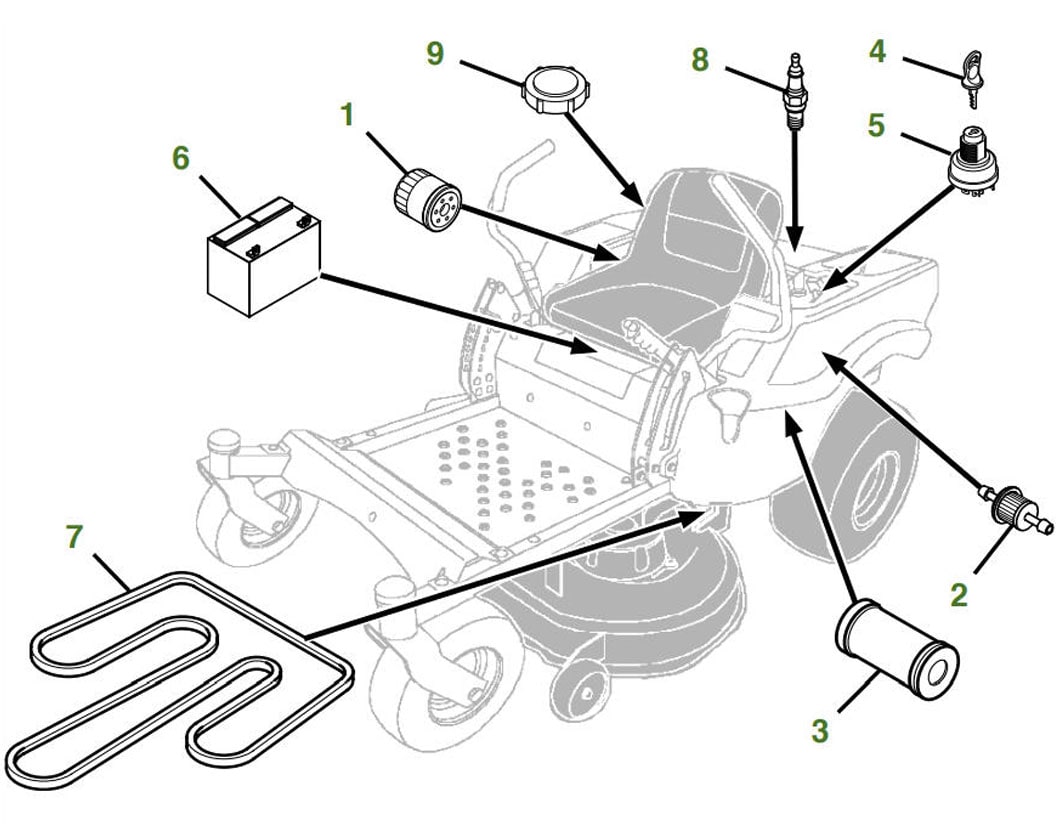 9
8
4
1
5
6
7
2
3