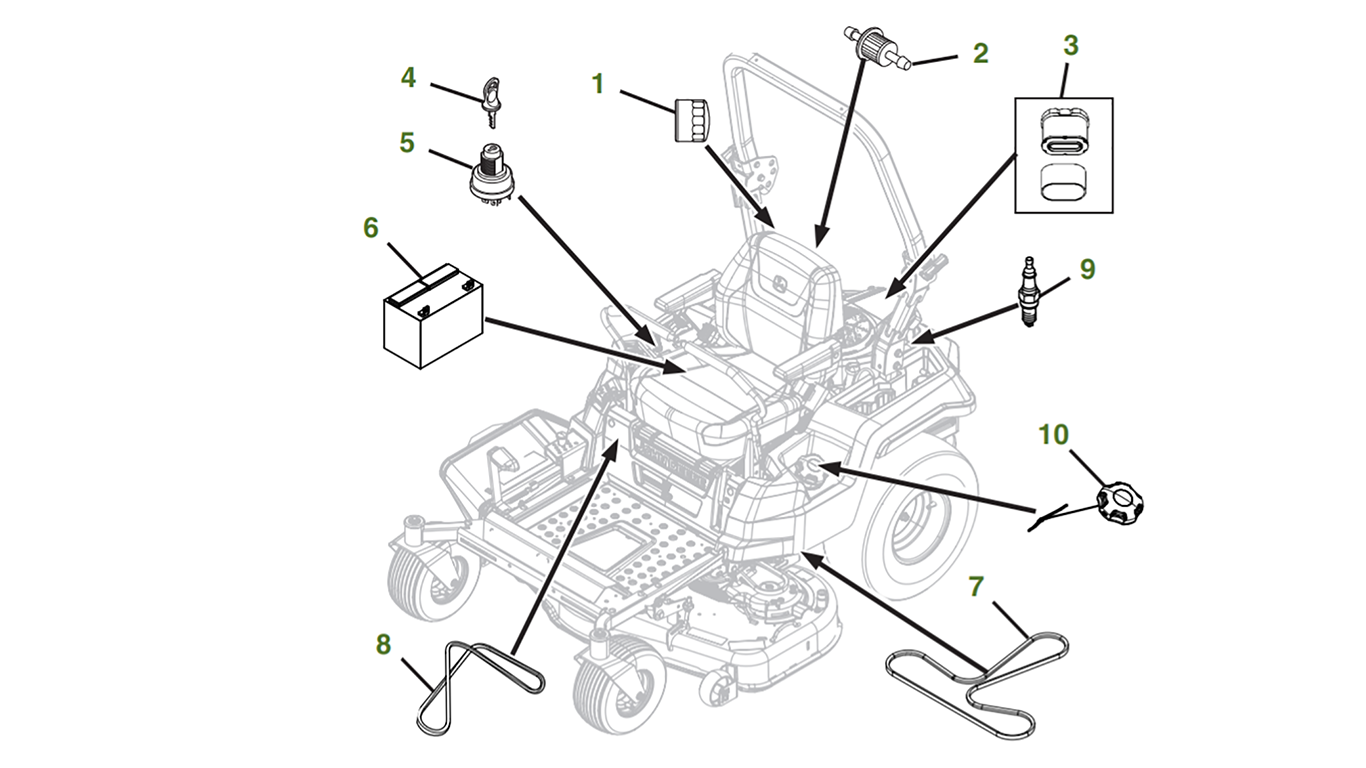 4
1
2
3
5
6
9
10
7
8