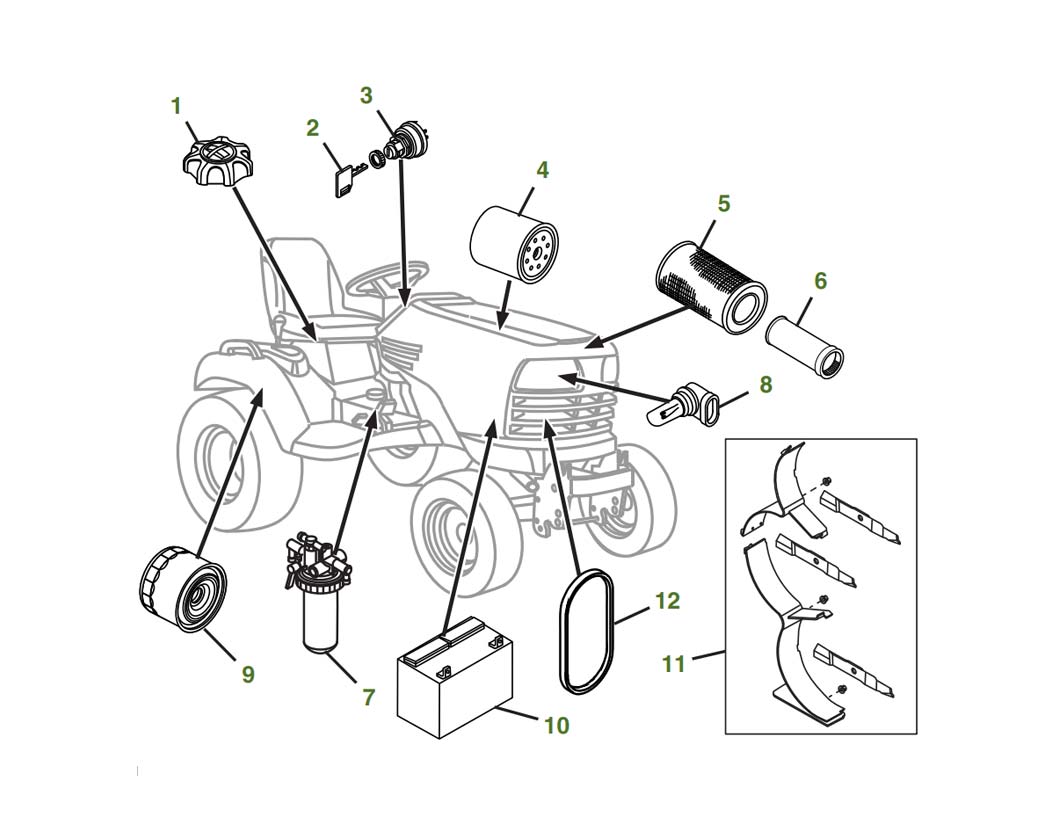 1
2
3
4
5
6
8
9
7
10
12
11