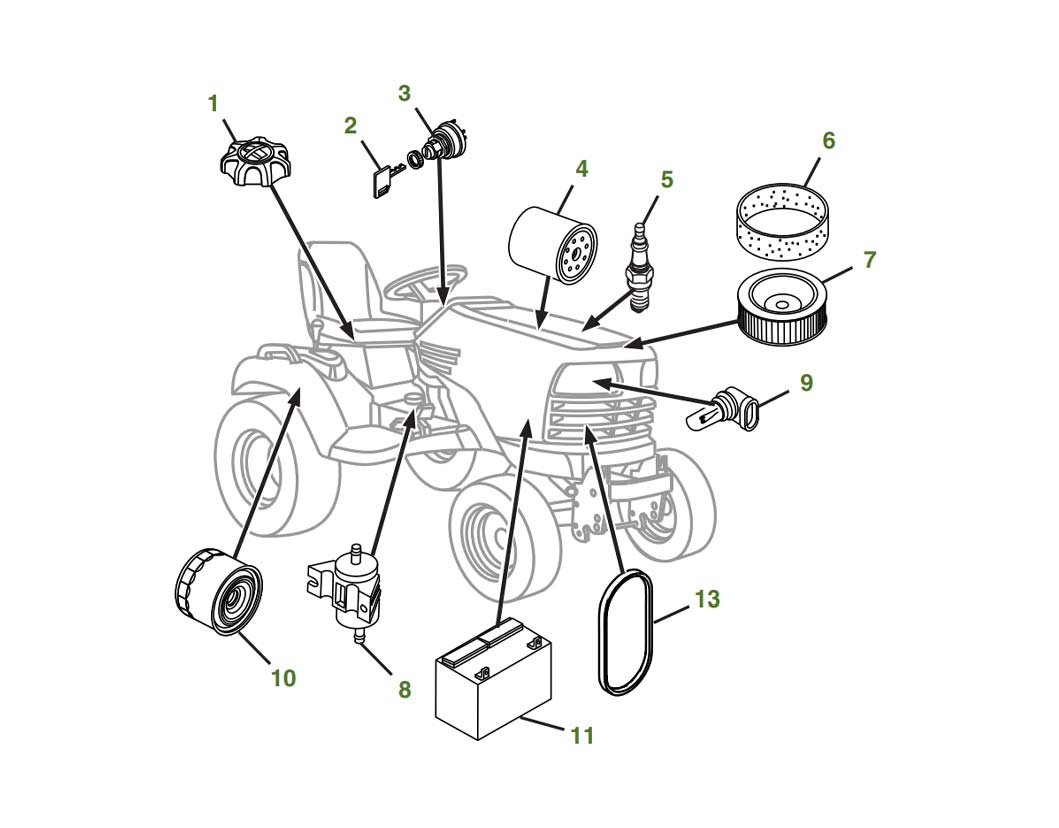 1
2
3
4
5
6
7
9
10
8
11
13