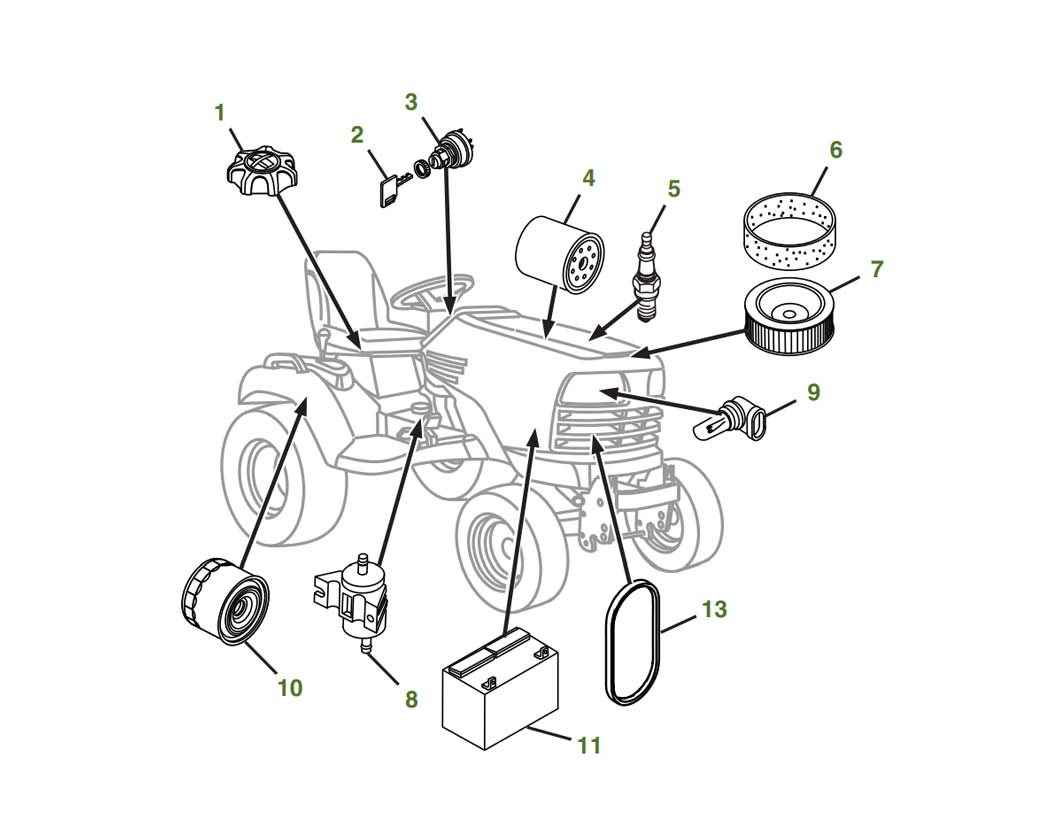 1
2
3
4
5
6
7
9
10
8
11
13