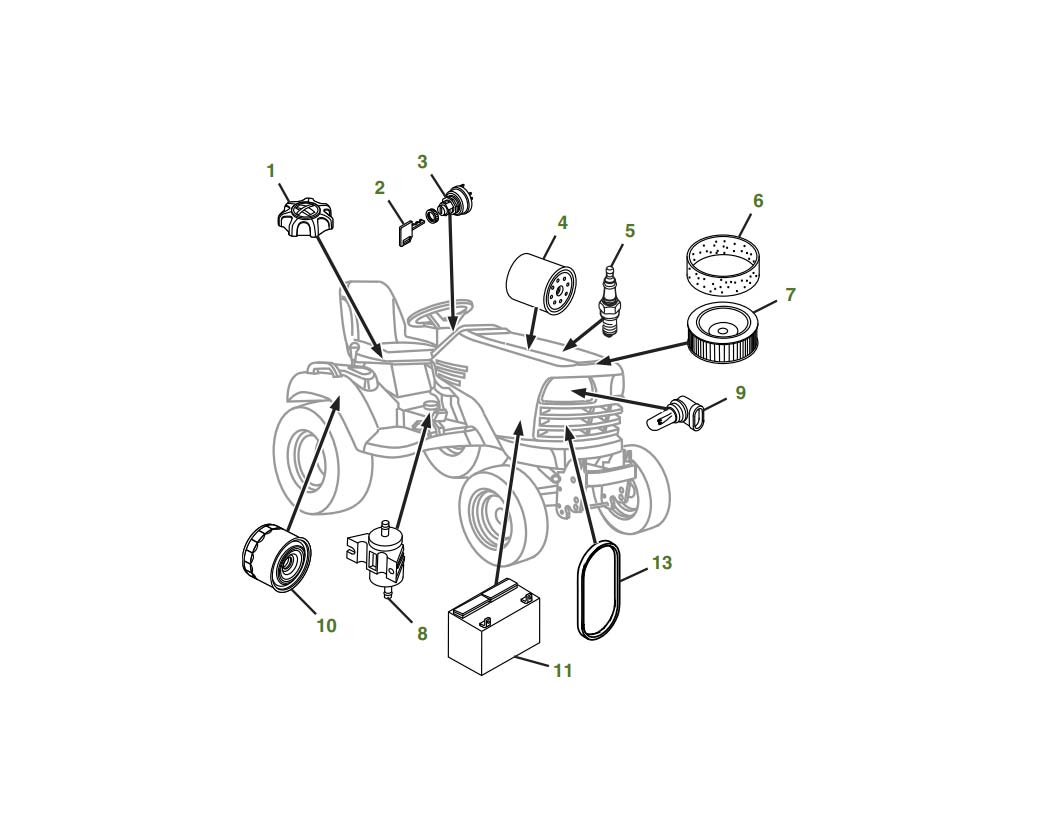 1
2
3
4
5
6
7
9
10
8
11
13