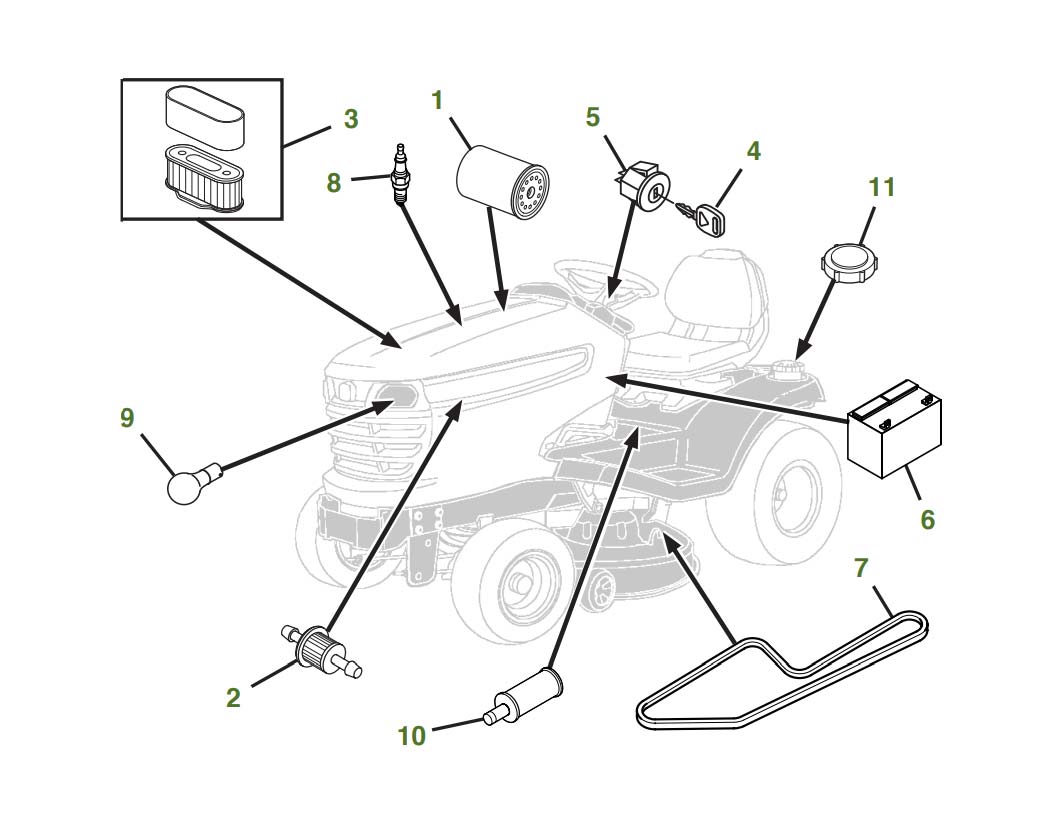 3
1
5
4
8
11
9
6
7
2
10