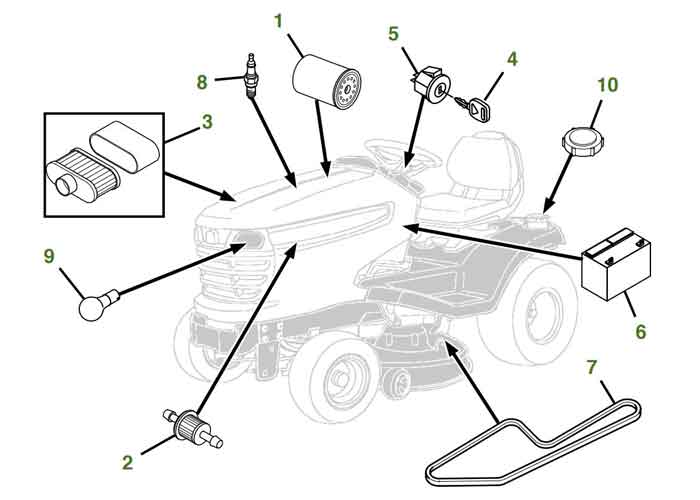 1
5
4
8
10
3
9
6
7
2