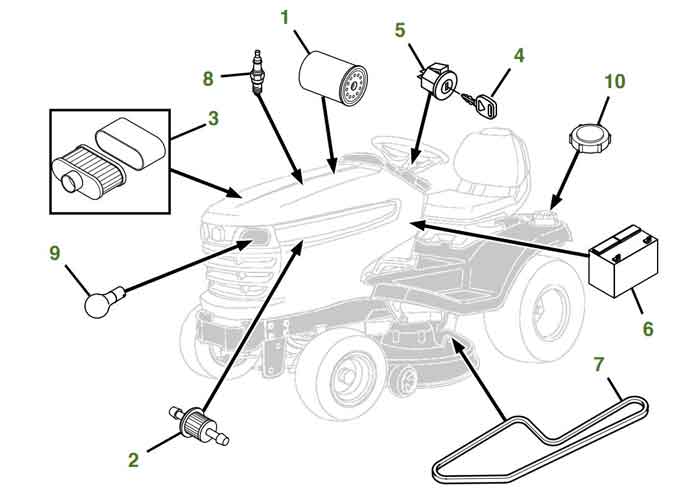 1
5
4
8
10
3
9
6
7
2