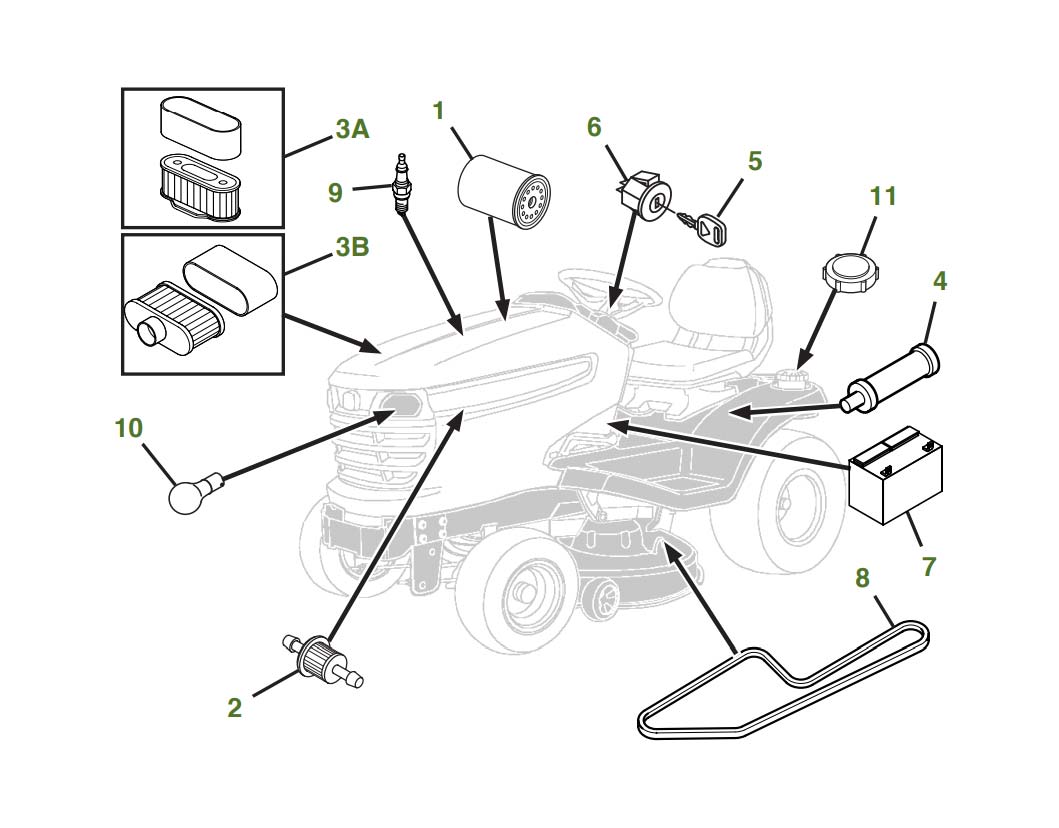 3A
1
6
5
9
11
3B
4
10
7
8
2