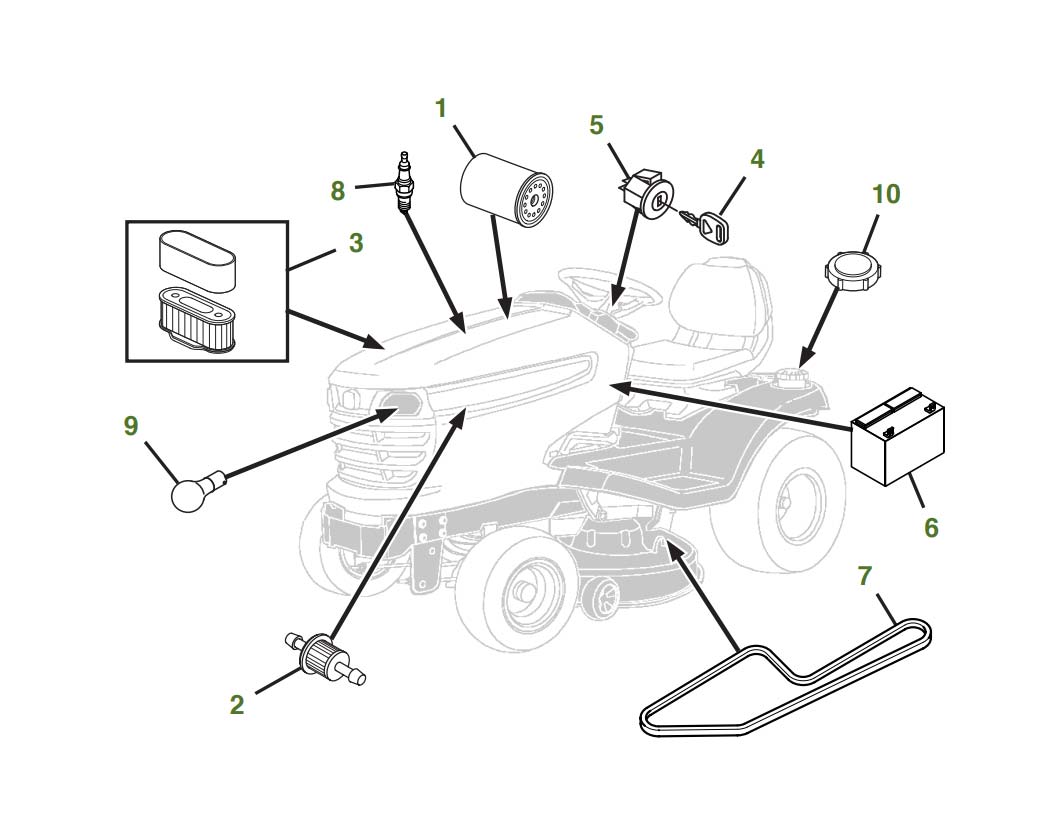 1
5
4
8
10
3
9
6
7
2