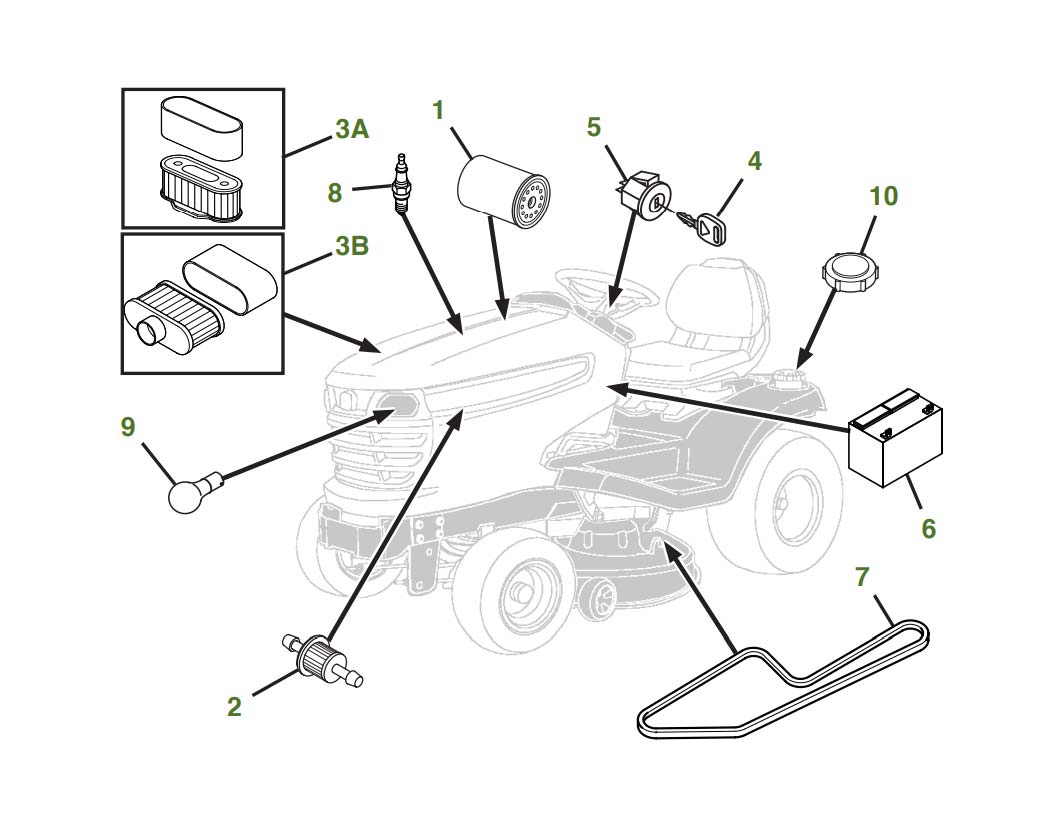 3A
1
5
4
8
10
3B
9
6
7
2