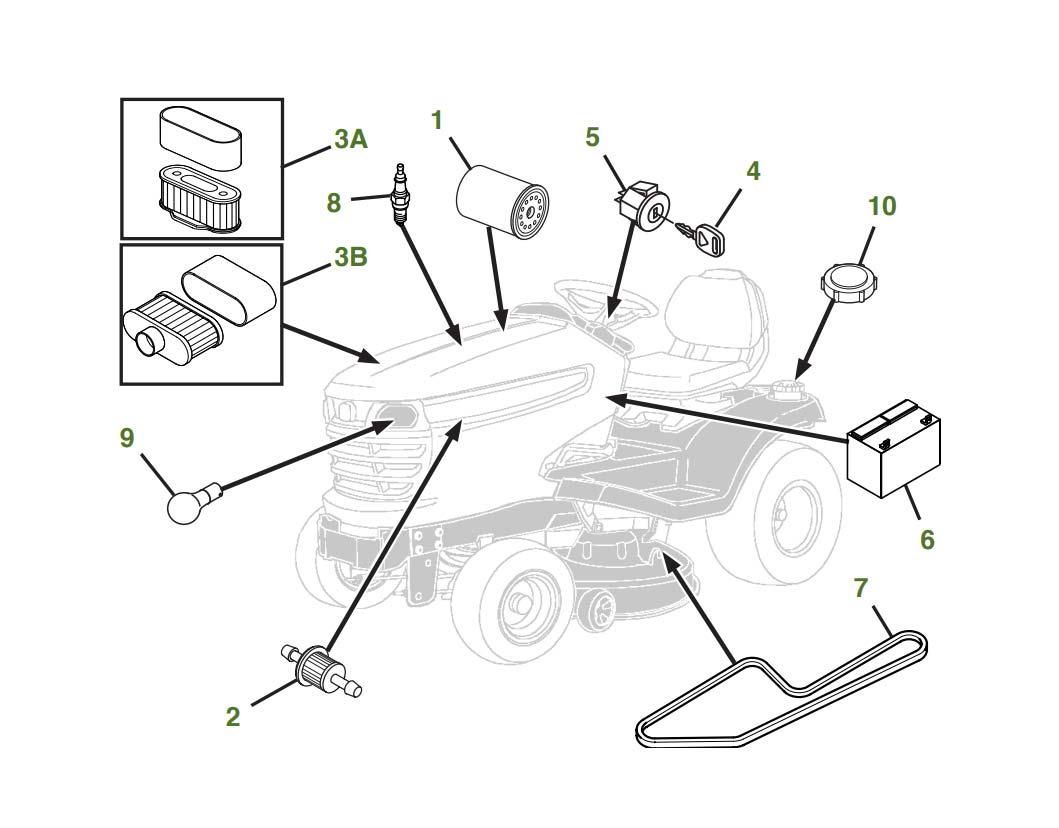 3A
1
5
4
8
10
3B
9
6
7
2