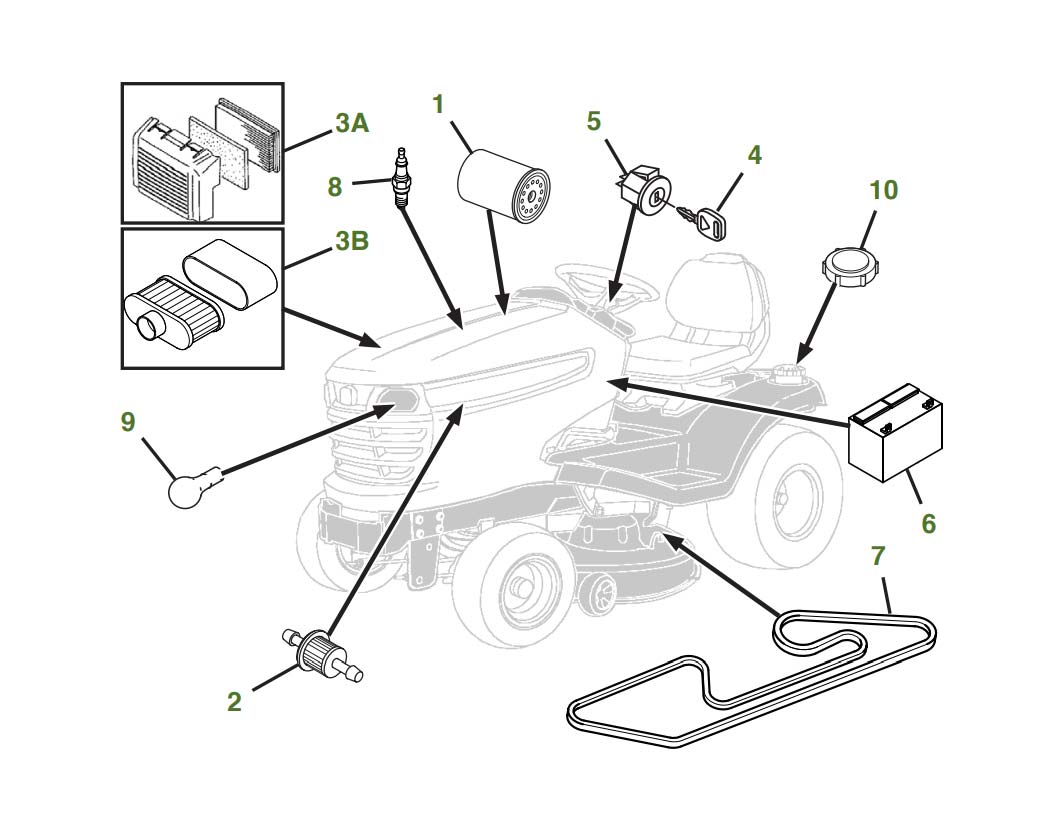 3A
1
5
4
8
10
3B
9
6
7
2